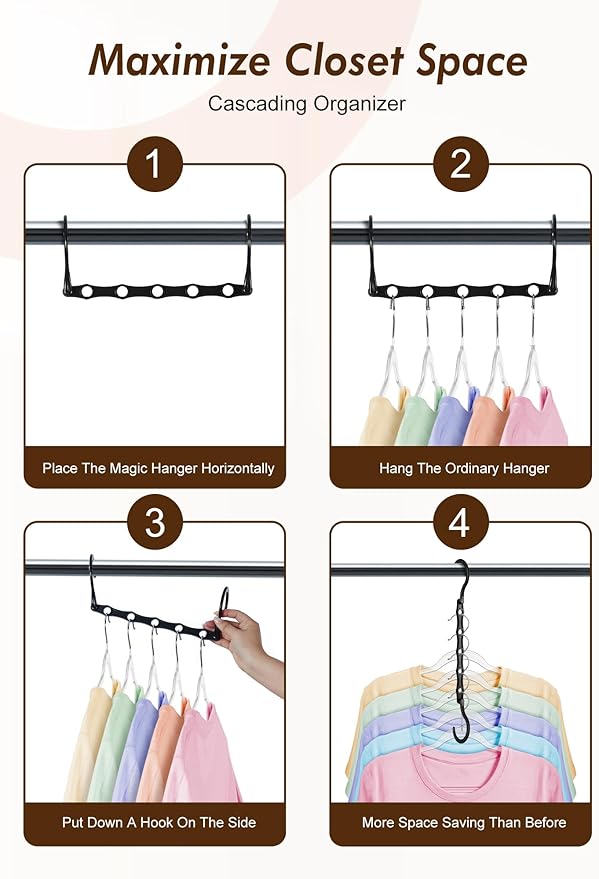 Maximize Closet Space

Cascading Organizer

1

Place The Magic Hanger Horizontally

2

Hang The Ordinary Hanger

3

Put Down A Hook On The Side

4

More Space Saving Than Before