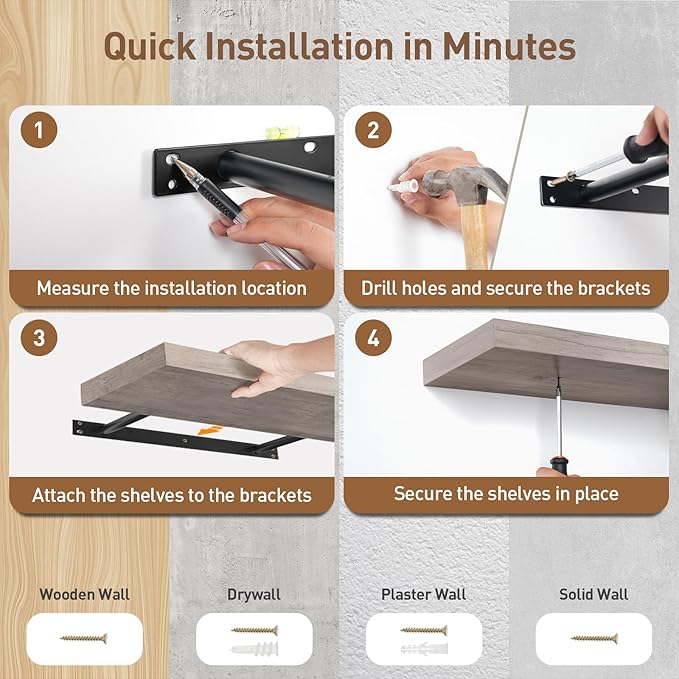 Quick Installation in Minutes

1

Measure the installation location

2

Drill holes and secure the brackets

3

Attach the shelves to the brackets

4

Secure the shelves in place

Wooden Wall

Drywall

Plaster Wall

Solid Wall