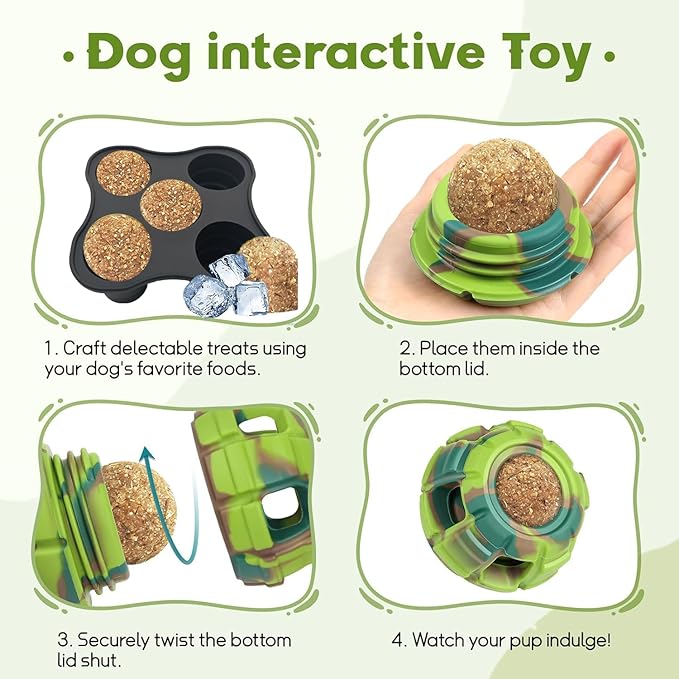 · Dog interactive Toy ·

1. Craft delectable treats using your dog's favorite foods.

2. Place them inside the bottom lid.

3. Securely twist the bottom lid shut.

4. Watch your pup indulge!