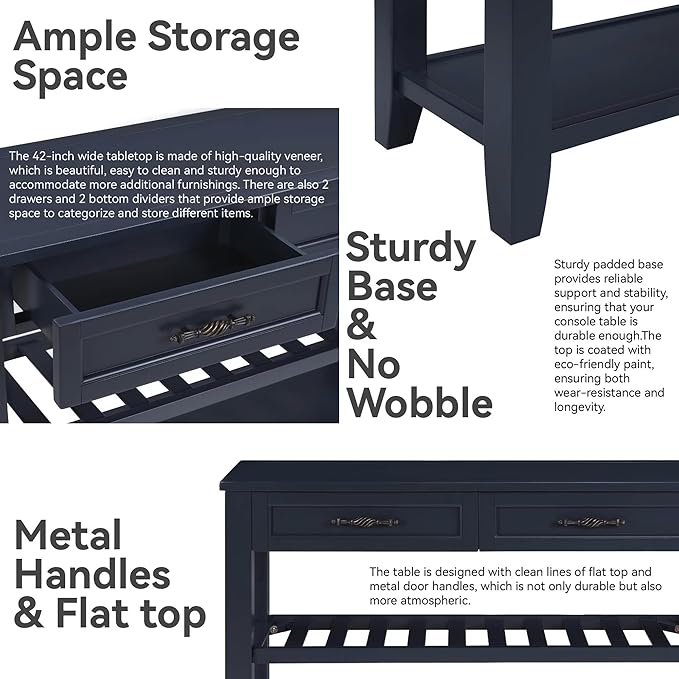 Ample Storage Space

The 42-inch wide tabletop is made of high-quality veneer, which is beautiful, easy to clean and sturdy enough to accommodate more additional furnishings. There are also 2 drawers and 2 bottom dividers that provide ample storage space to categorize and store different items.

Sturdy Base & No Wobble

Sturdy padded base provides reliable support and stability, ensuring that your console table is durable enough.The top is coated with eco-friendly paint, ensuring both wear-resistance and longevity.

Metal Handles & Flat top

The table is designed with clean lines of flat top and metal door handles, which is not only durable but also more atmospheric.