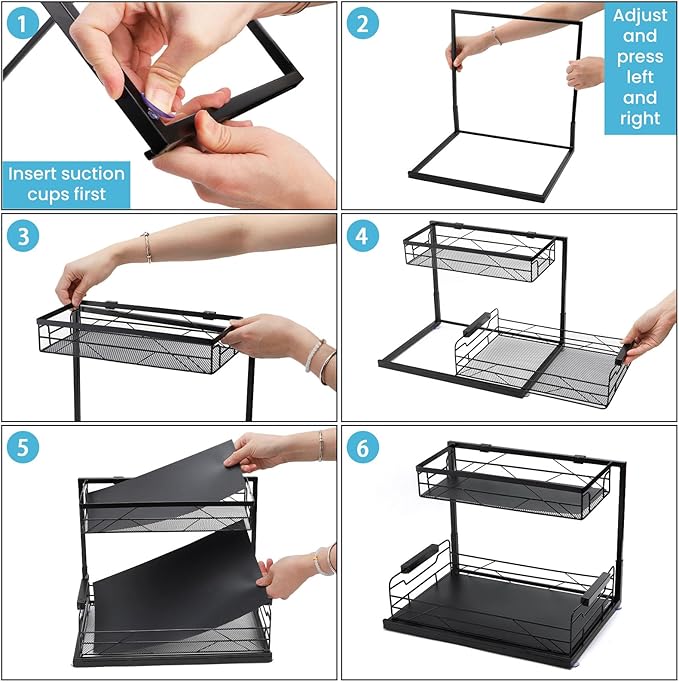 1

Insert suction cups first

2

Adjust and press left and right

3

4

5

6