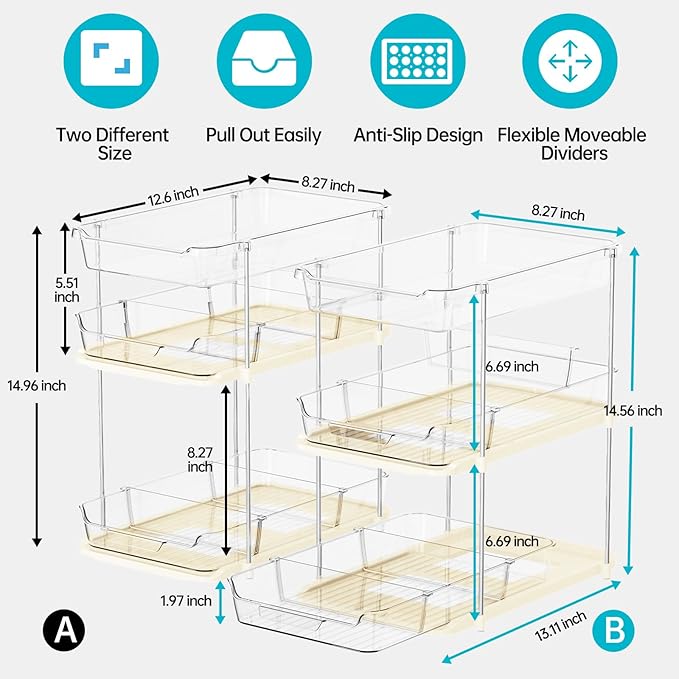 Two Different Size

Pull Out Easily

Anti-Slip Design

Flexible Moveable Dividers

12.6 inch
8.27 inch
8.27 inch
5.51 inch
14.96 inch
6.69 inch
14.56 inch
8.27 inch
6.69 inch
1.97 inch
13.11 inch
A
B