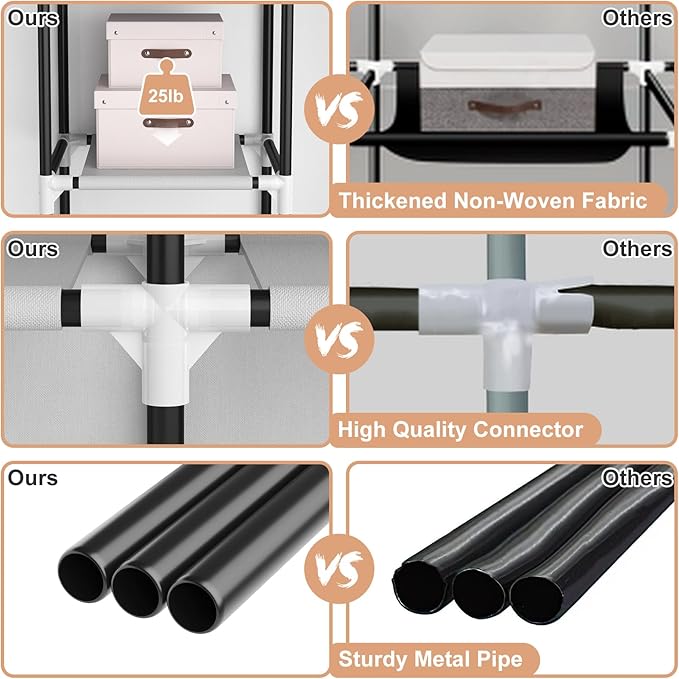 Ours

25lb

VS

Others

Thickened Non-Woven Fabric

Ours

VS

Others

High Quality Connector

Ours

VS

Others

Sturdy Metal Pipe