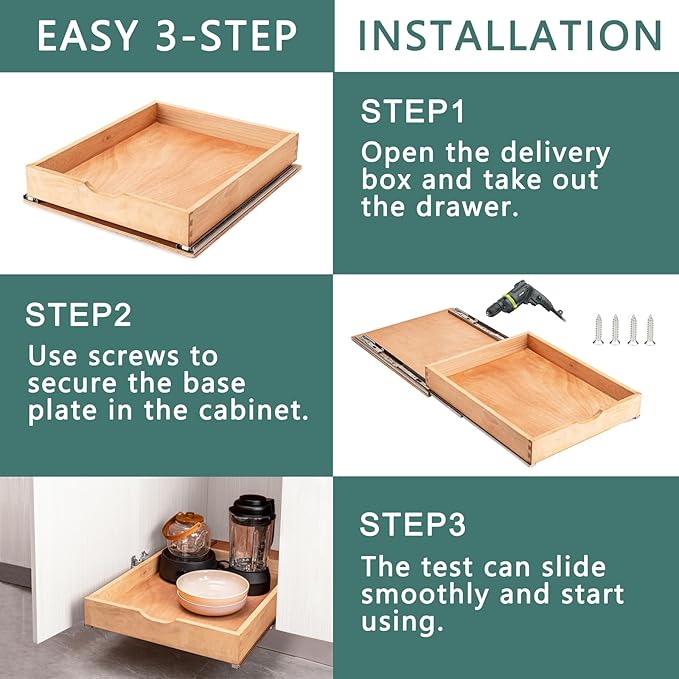 EASY 3-STEP INSTALLATION

STEP1
Open the delivery box and take out the drawer.

STEP2
Use screws to secure the base plate in the cabinet.

STEP3
The test can slide smoothly and start using.