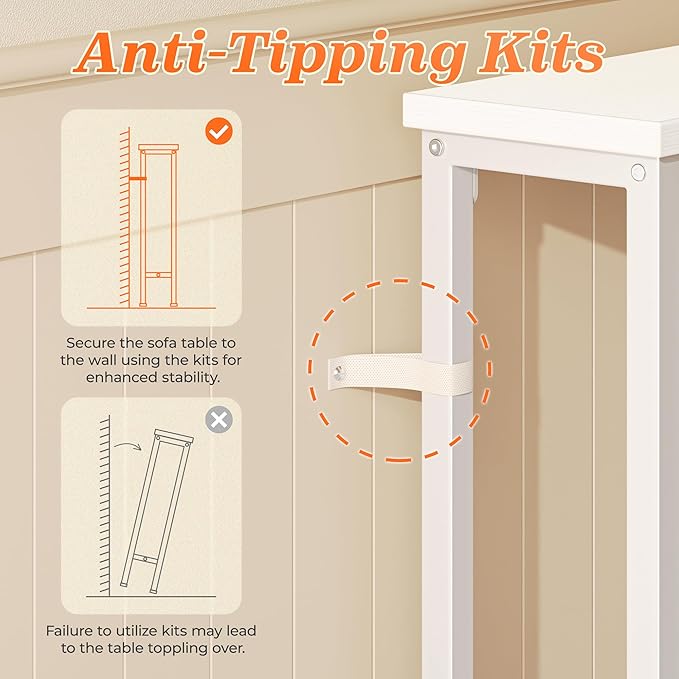 Anti-Tipping Kits

Secure the sofa table to the wall using the kits for enhanced stability.

Failure to utilize kits may lead to the table toppling over.