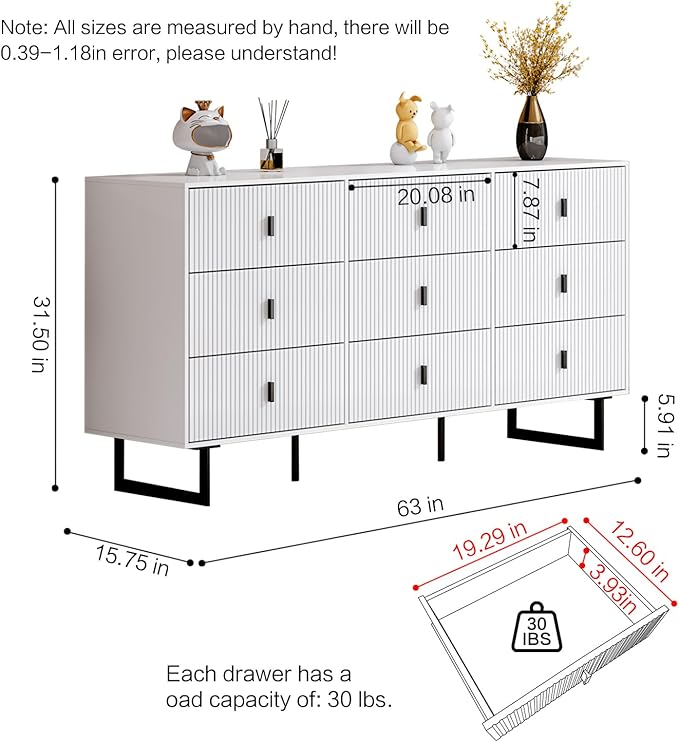 Note: All sizes are measured by hand, there will be 0.39−1.18in error, please understand!

20.08 in

7.87 in

31.50 in

5.91 in

63 in

15.75 in

19.29 in

12.60 in

3.93in

30 IBS

Each drawer has a oad capacity of: 30 lbs.