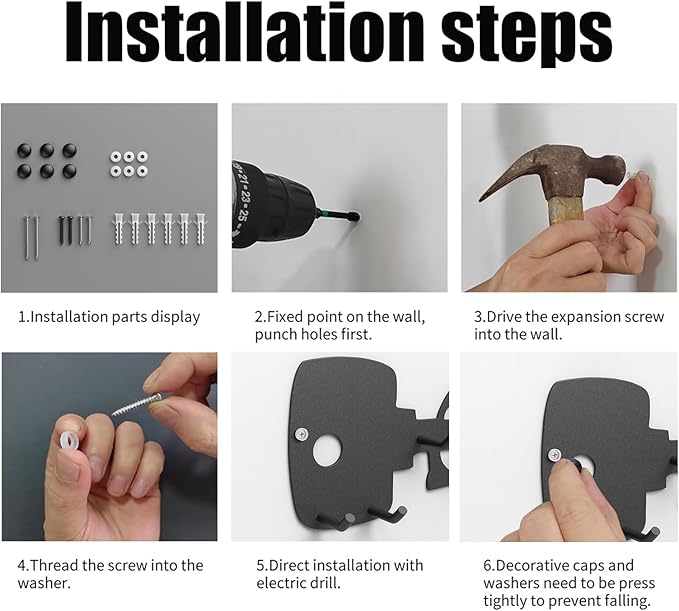 Installation steps

21 23 25

1.Installation parts display

2.Fixed point on the wall, punch holes first.

3.Drive the expansion screw into the wall.

4.Thread the screw into the washer.

5.Direct installation with electric drill.

6.Decorative caps and washers need to be press tightly to prevent falling.