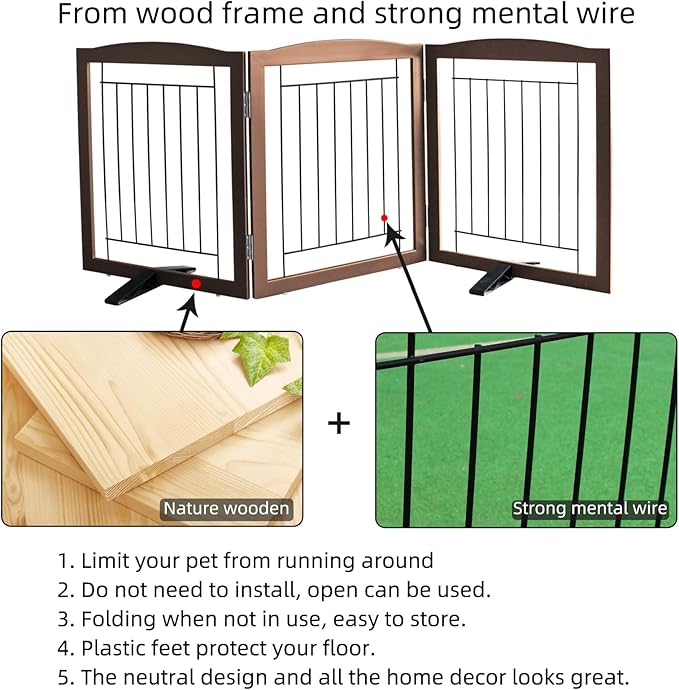 From wood frame and strong mental wire

Nature wooden

+

Strong mental wire

1. Limit your pet from running around
2. Do not need to install, open can be used.
3. Folding when not in use, easy to store.
4. Plastic feet protect your floor.
5. The neutral design and all the home decor looks great.