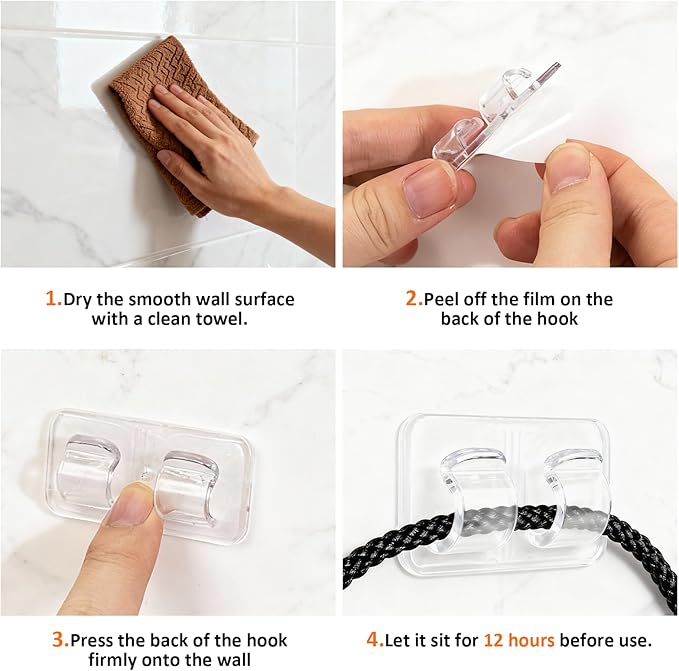 1.Dry the smooth wall surface with a clean towel.

2.Peel off the film on the back of the hook

3.Press the back of the hook firmly onto the wall

4.Let it sit for 12 hours before use.