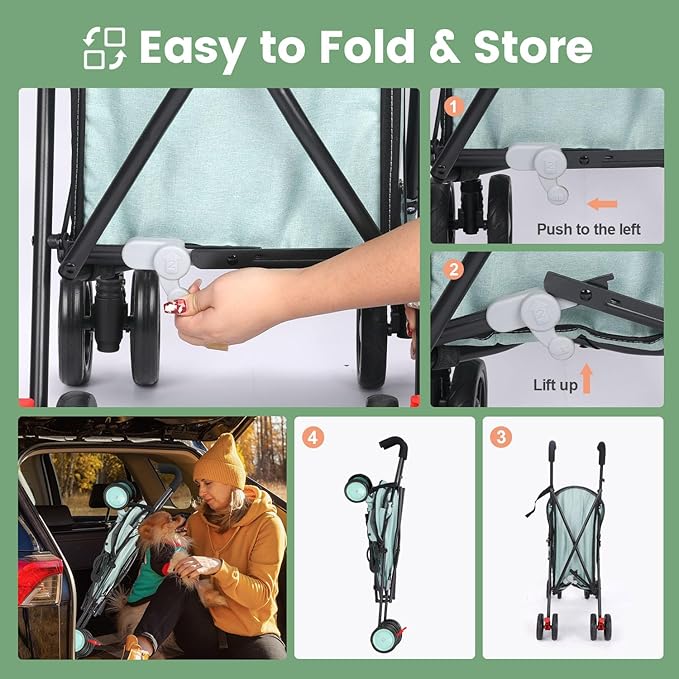 Easy to Fold & Store

1
Push to the left

2
Lift up

4

3