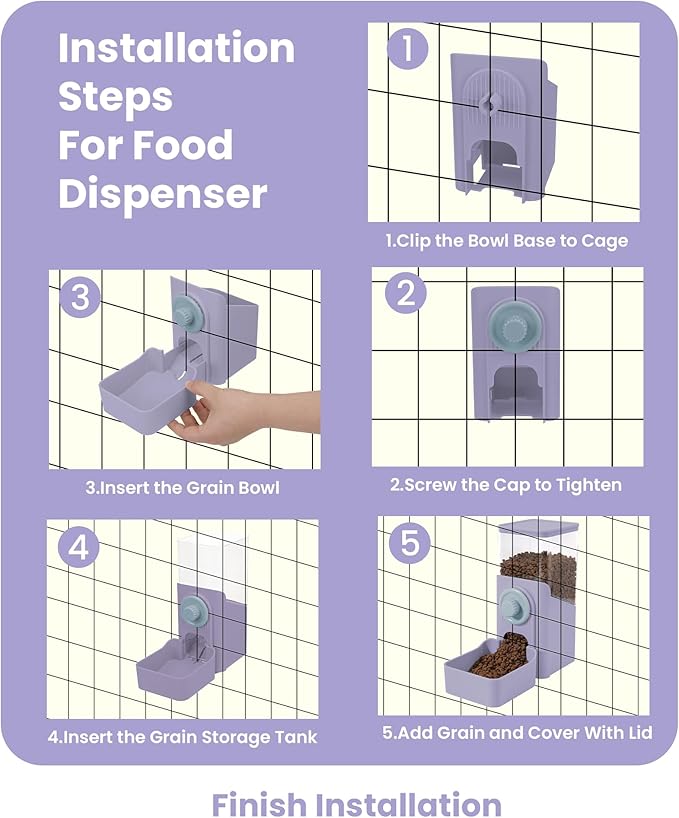 Installation Steps For Food Dispenser

1

1.Clip the Bowl Base to Cage

3

3.Insert the Grain Bowl

2

2.Screw the Cap to Tighten

4

4.Insert the Grain Storage Tank

5

5.Add Grain and Cover With Lid

Finish Installation