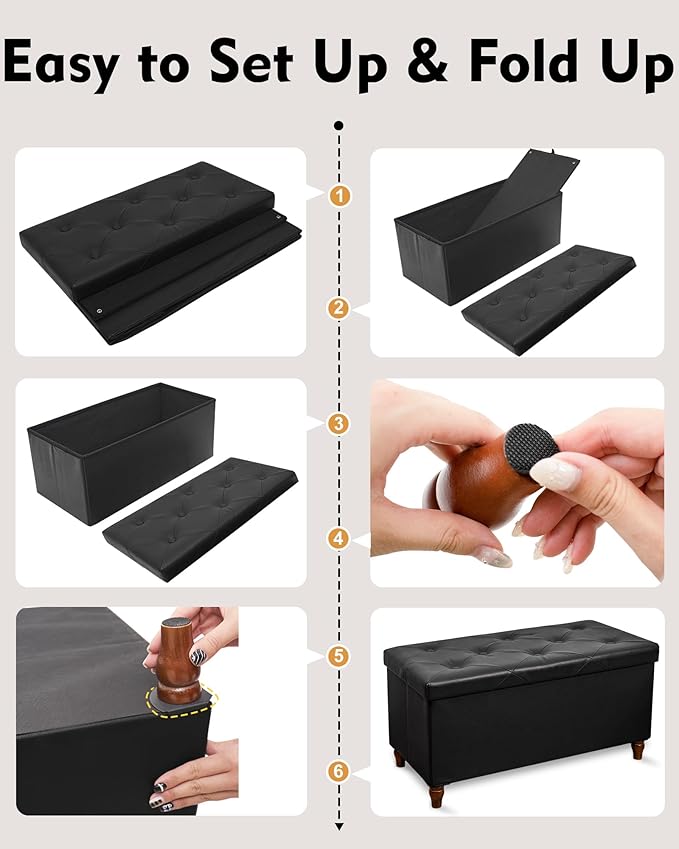 Easy to Set Up & Fold Up

1

2

3

4

5

6