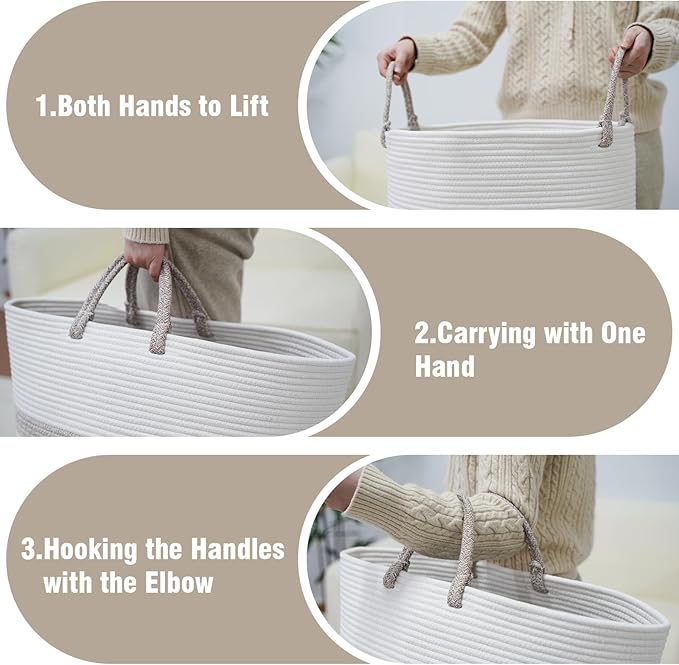 1.Both Hands to Lift

2.Carrying with One Hand

3.Hooking the Handles with the Elbow