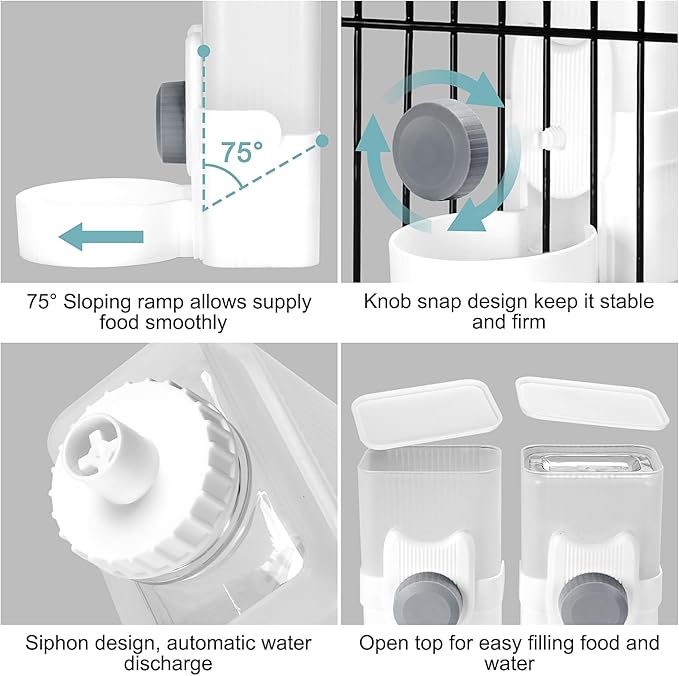 75°

75° Sloping ramp allows supply food smoothly

Knob snap design keep it stable and firm

Siphon design, automatic water discharge

Open top for easy filling food and water