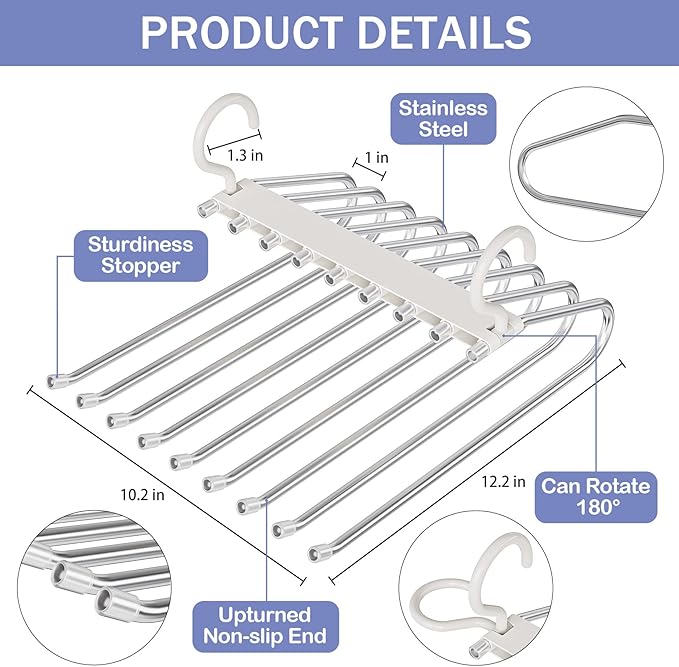 PRODUCT DETAILS

Stainless Steel

1.3 in

1 in

Sturdiness Stopper

10.2 in

12.2 in

Can Rotate 180°

Upturned Non-slip End