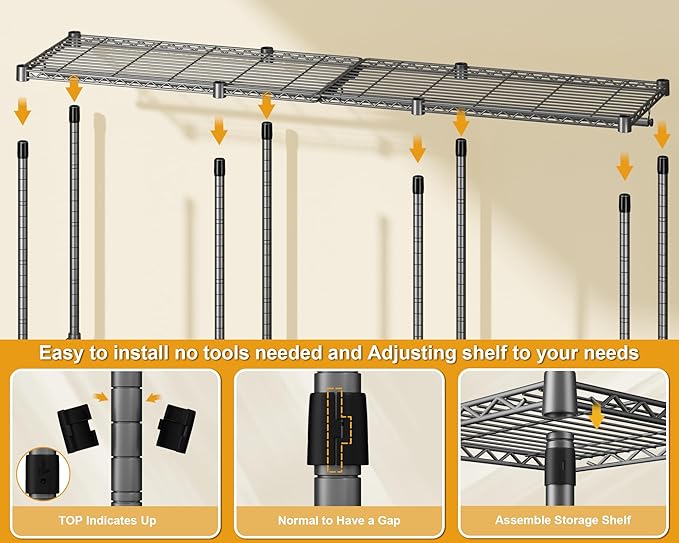 Easy to install no tools needed and Adjusting shelf to your needs

TOP Indicates Up

Normal to Have a Gap

Assemble Storage Shelf