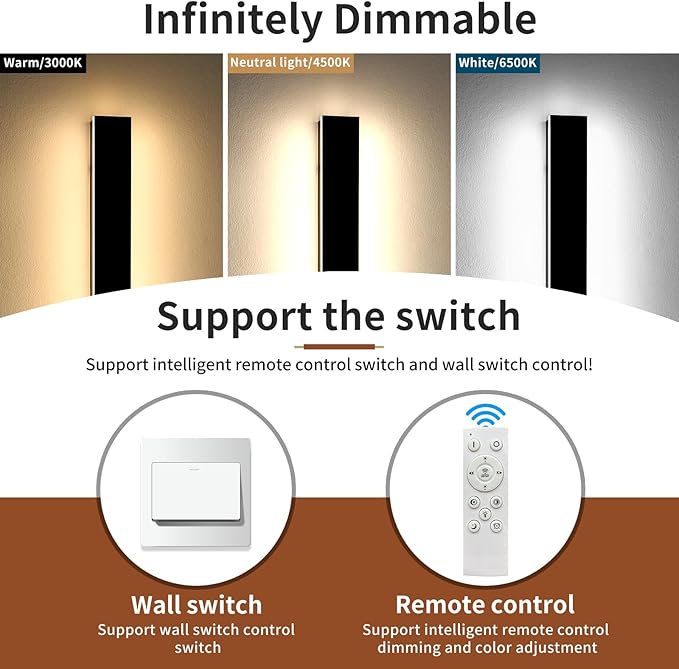 Infinitely Dimmable

Warm/3000K

Neutral light/4500K

White/6500K

Support the switch

Support intelligent remote control switch and wall switch control!

Wall switch
Support wall switch control switch

Remote control
Support intelligent remote control dimming and color adjustment