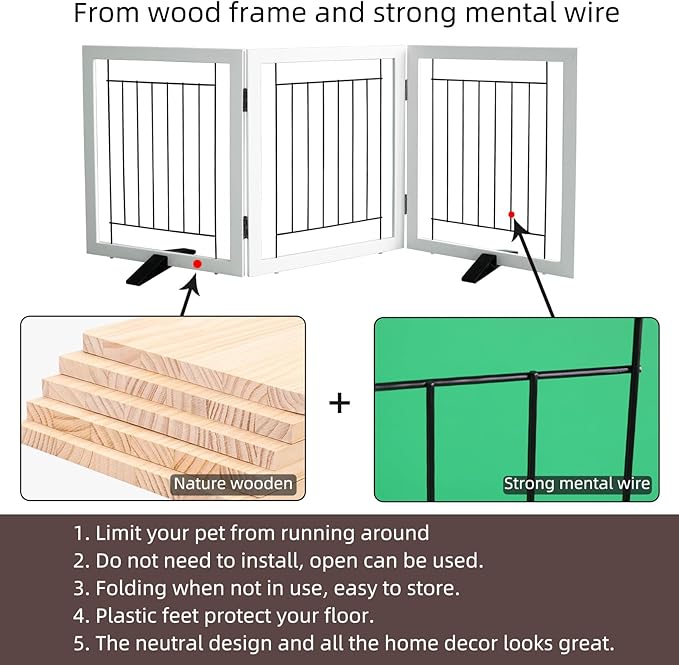 From wood frame and strong mental wire

Nature wooden

+

Strong mental wire

1. Limit your pet from running around
2. Do not need to install, open can be used.
3. Folding when not in use, easy to store.
4. Plastic feet protect your floor.
5. The neutral design and all the home decor looks great.