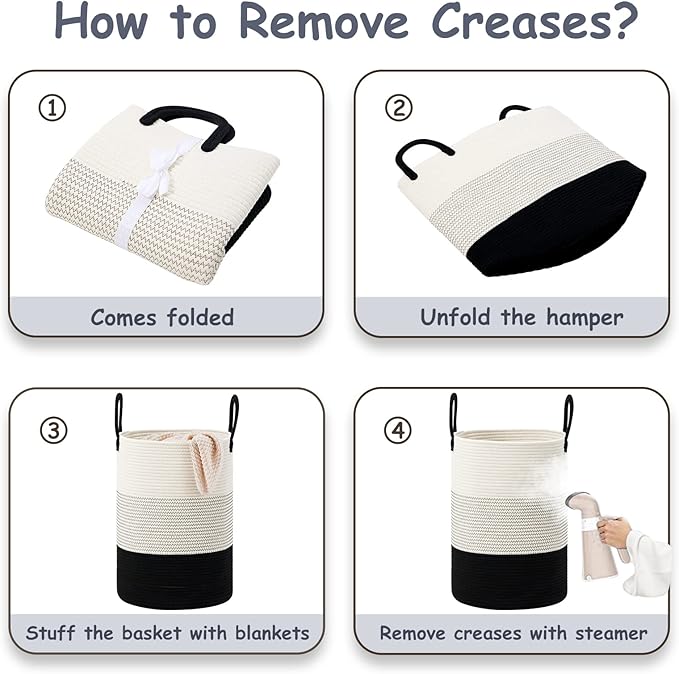 How to Remove Creases?

①

Comes folded

②

Unfold the hamper

③

Stuff the basket with blankets

④

Remove creases with steamer