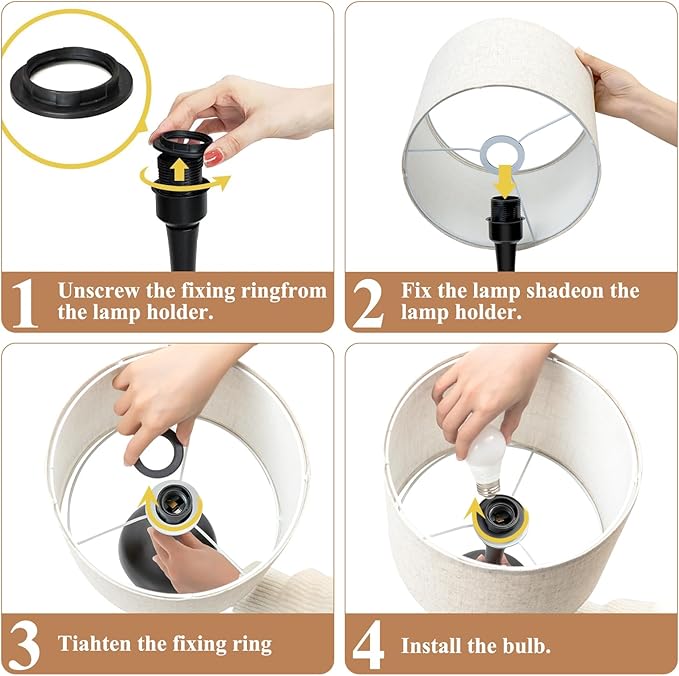 1 Unscrew the fixing ringfrom the lamp holder.

2 Fix the lamp shadeon the lamp holder.

3 Tiahten the fixing ring

4 Install the bulb.