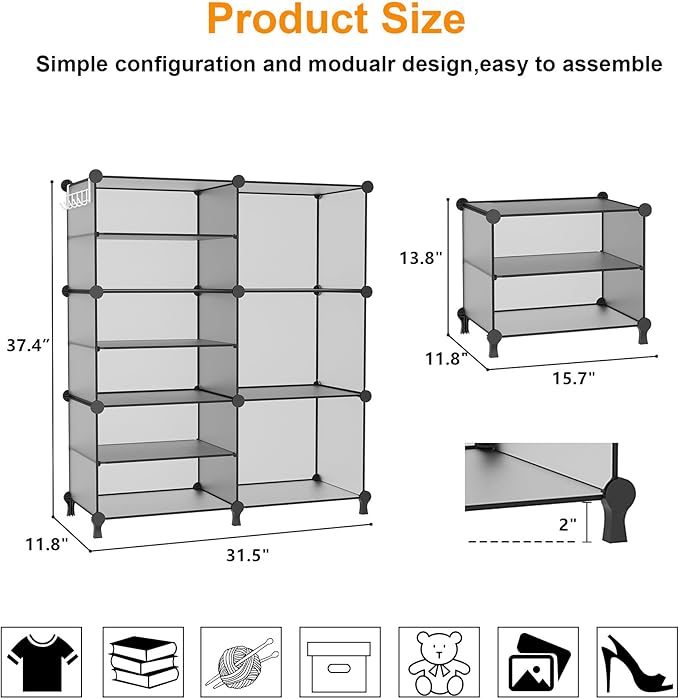 Product Size

Simple configuration and modualr design,easy to assemble

37.4"
11.8"
31.5"

13.8"
11.8"
15.7"

2"