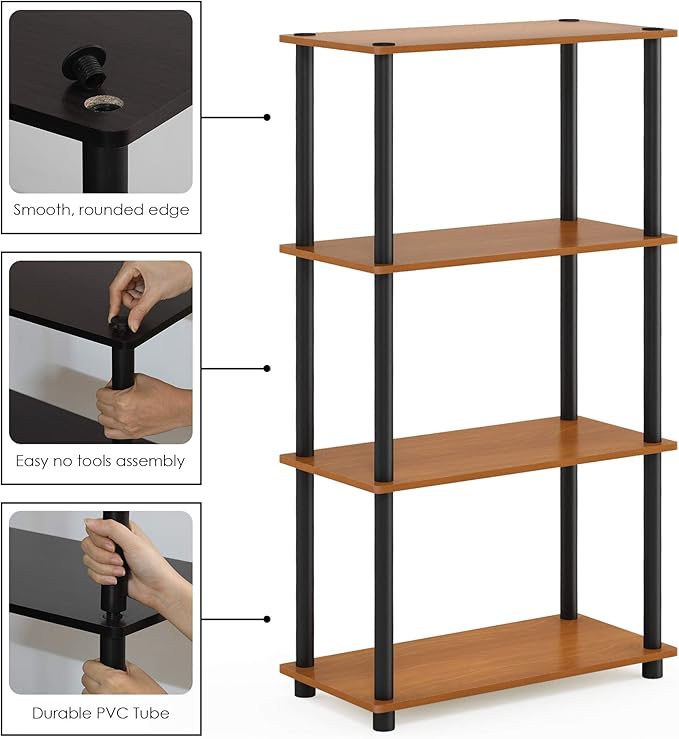 Smooth, rounded edge

Easy no tools assembly

Durable PVC Tube