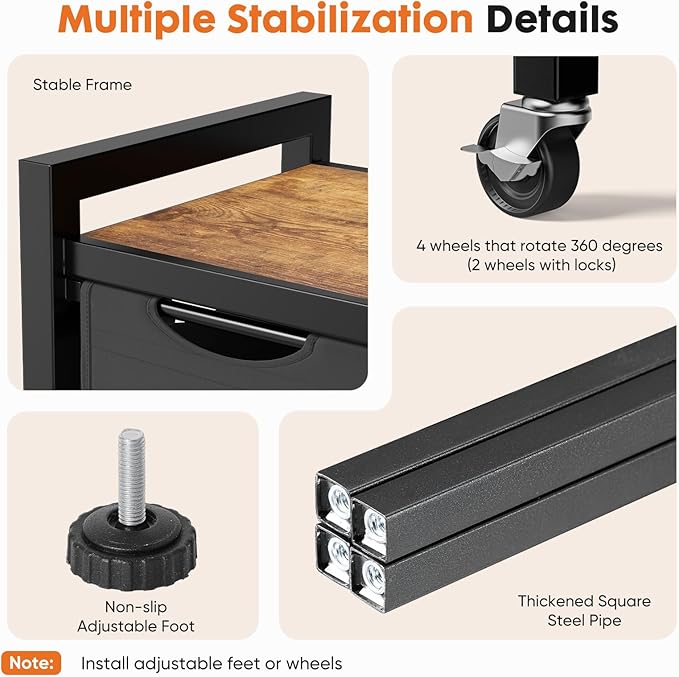 Multiple Stabilization Details

Stable Frame

4 wheels that rotate 360 degrees (2 wheels with locks)

Non-slip Adjustable Foot

Thickened Square Steel Pipe

Note: Install adjustable feet or wheels