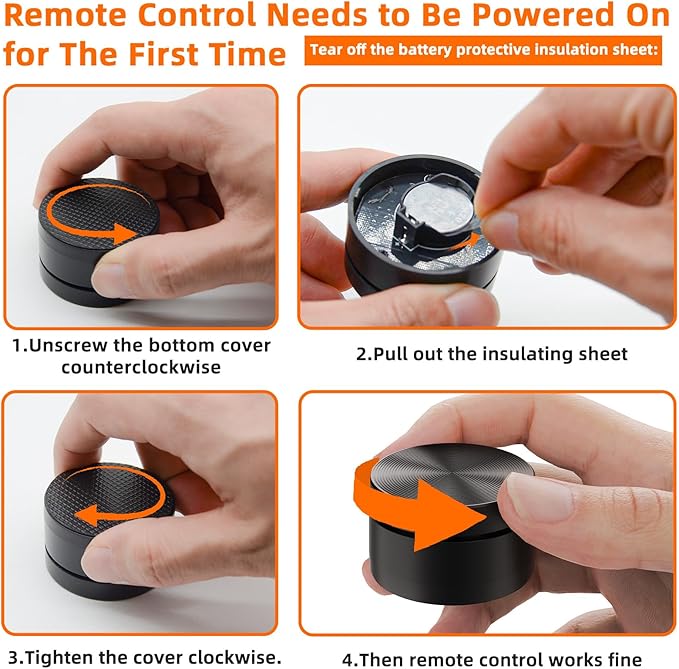 Remote Control Needs to Be Powered On for The First Time

Tear off the battery protective insulation sheet:

1.Unscrew the bottom cover counterclockwise

2.Pull out the insulating sheet

3.Tighten the cover clockwise.

4.Then remote control works fine