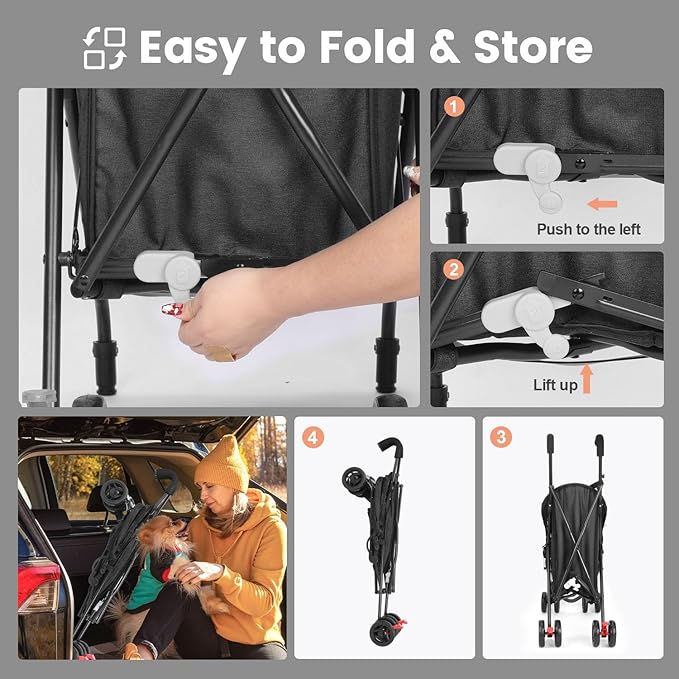 Easy to Fold & Store

1

Push to the left

2

Lift up

4

3