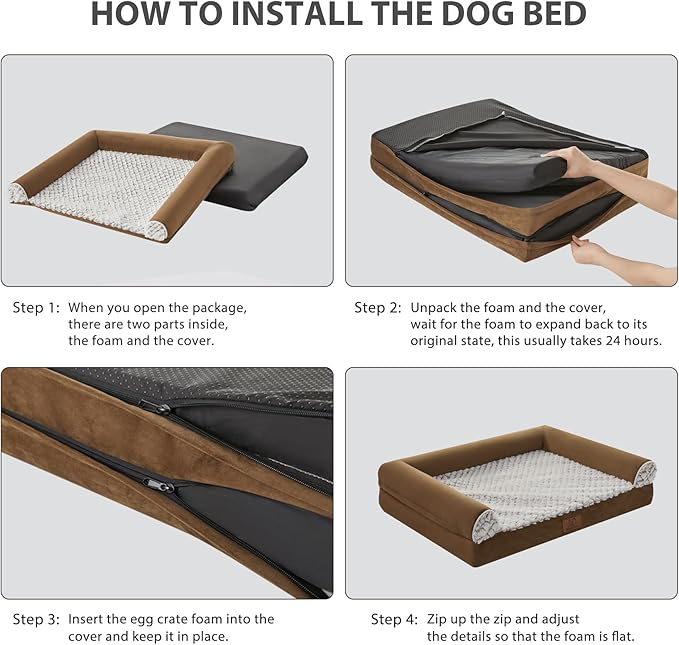 HOW TO INSTALL THE DOG BED

Step 1: When you open the package, there are two parts inside, the foam and the cover.

Step 2: Unpack the foam and the cover, wait for the foam to expand back to its original state, this usually takes 24 hours.

Step 3: Insert the egg crate foam into the cover and keep it in place.

Step 4: Zip up the zip and adjust the details so that the foam is flat.