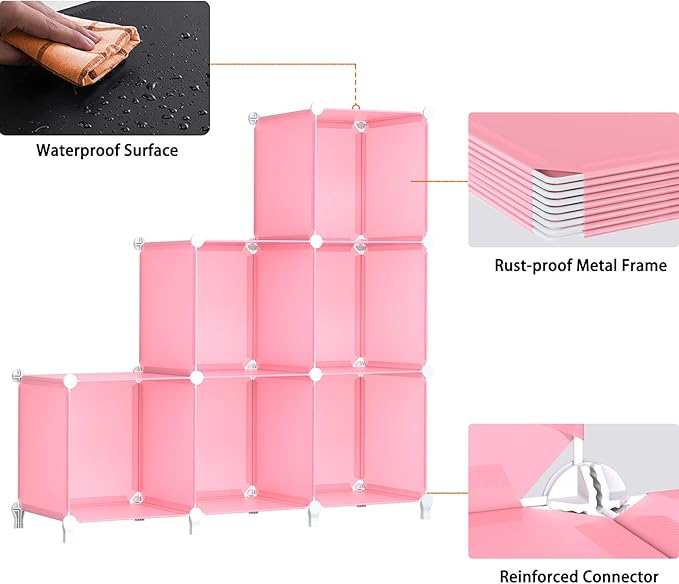 Waterproof Surface

Rust-proof Metal Frame

Reinforced Connector