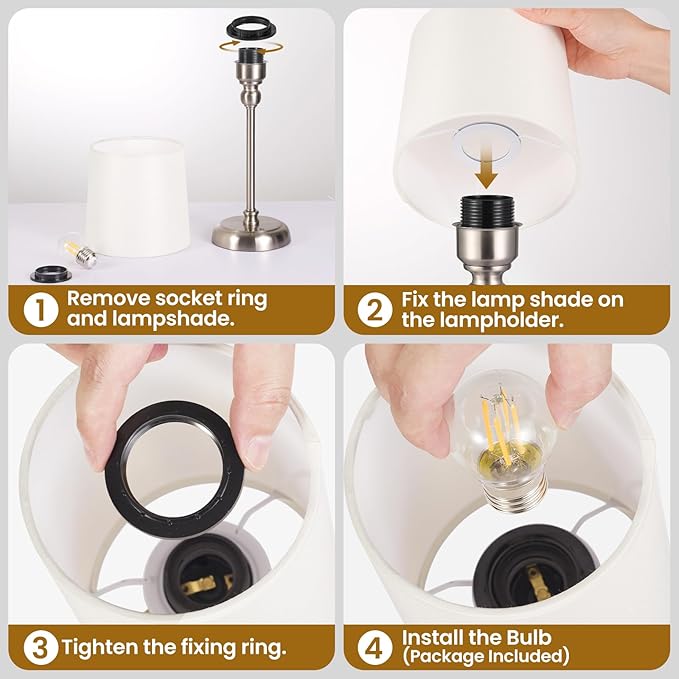 1 Remove socket ring and lampshade.

2 Fix the lamp shade on the lampholder.

3 Tighten the fixing ring.

4 Install the Bulb (Package Included)