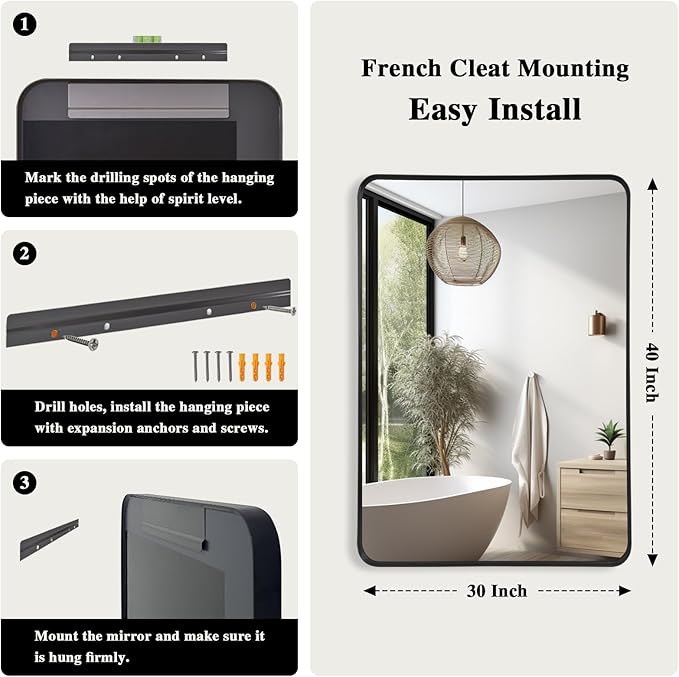 1

Mark the drilling spots of the hanging piece with the help of spirit level.

2

Drill holes, install the hanging piece with expansion anchors and screws.

3

Mount the mirror and make sure it is hung firmly.

French Cleat Mounting
Easy Install

40 Inch

30 Inch