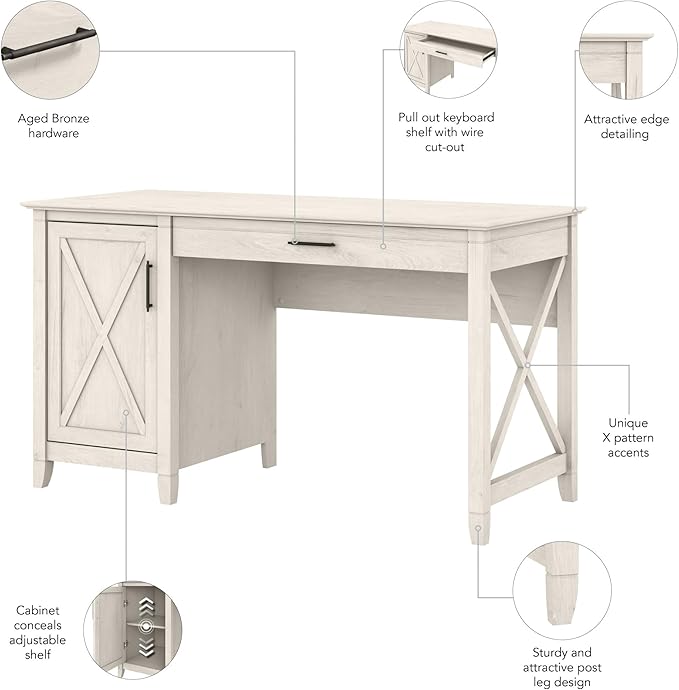 Aged Bronze hardware

Pull out keyboard shelf with wire cut-out

Attractive edge detailing

Unique X pattern accents

Cabinet conceals adjustable shelf

Sturdy and attractive post leg design