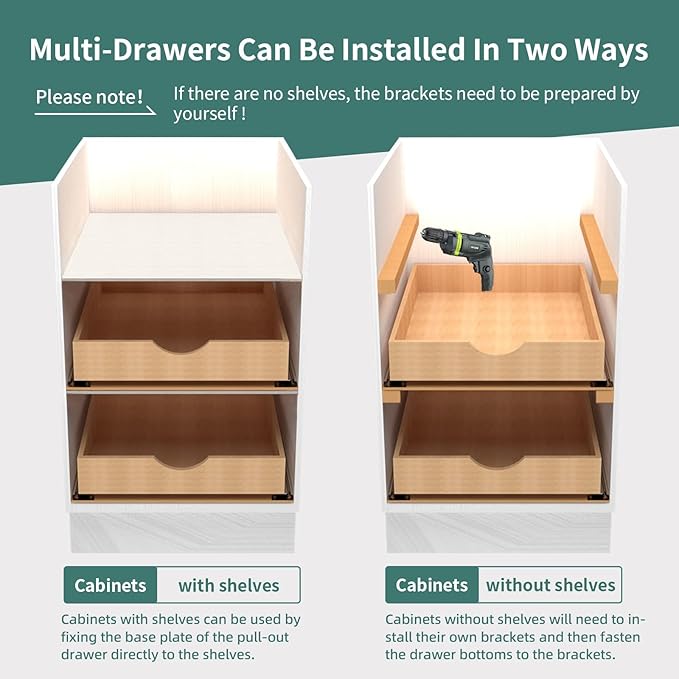 Multi-Drawers Can Be Installed In Two Ways

Please note! If there are no shelves, the brackets need to be prepared by yourself !

Cabinets with shelves

Cabinets with shelves can be used by fixing the base plate of the pull-out drawer directly to the shelves.

Cabinets without shelves

Cabinets without shelves will need to install their own brackets and then fasten the drawer bottoms to the brackets.