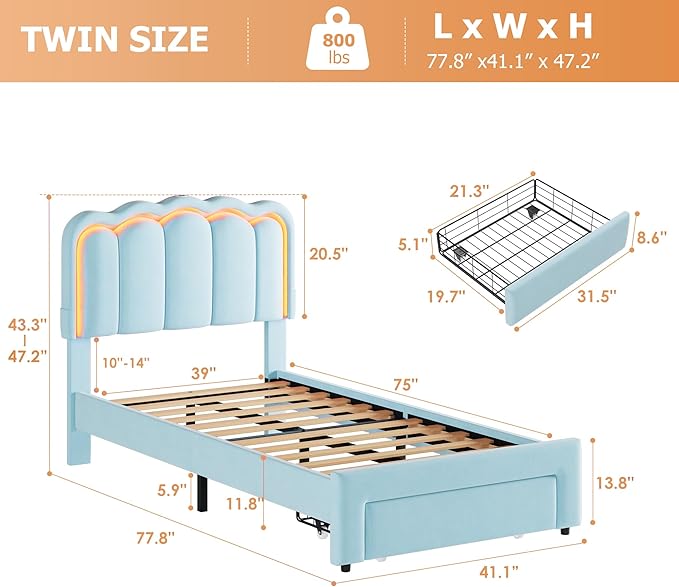 TWIN SIZE

800 lbs

L x W x H
77.8" x41.1" x 47.2"

21.3"
5.1"
8.6"
19.7"
31.5"

20.5"
43.3"
|
47.2"
10"-14"
39"
75"
5.9"
11.8"
13.8"
77.8"
41.1"