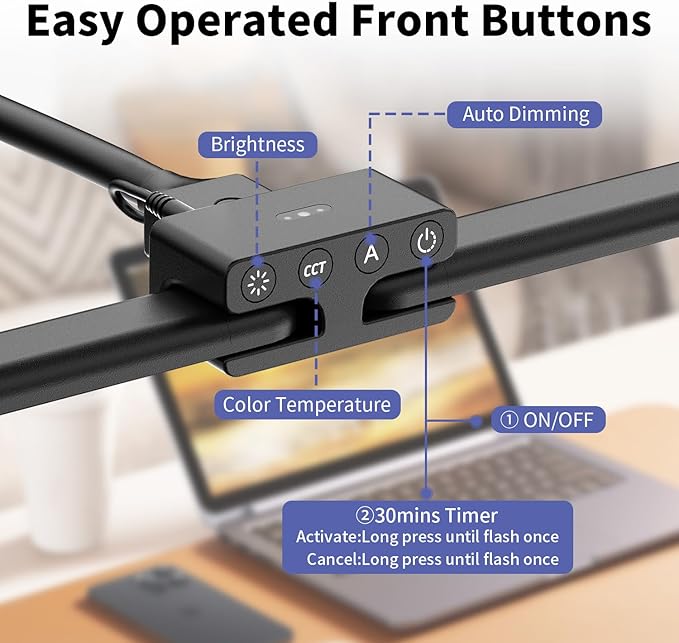 Easy Operated Front Buttons

Auto Dimming

Brightness

CCT

A

Color Temperature

① ON/OFF

②30mins Timer
Activate:Long press until flash once
Cancel:Long press until flash once