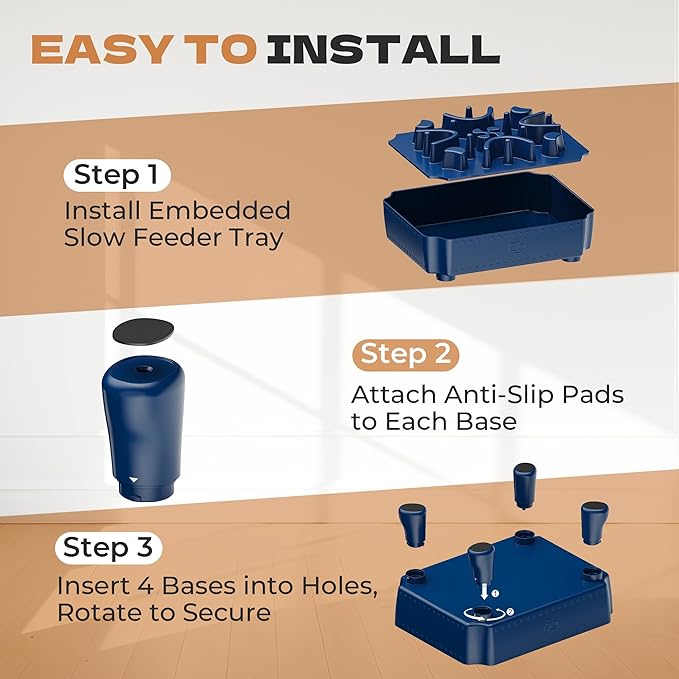 EASY TO INSTALL

Step 1
Install Embedded Slow Feeder Tray

Step 2
Attach Anti-Slip Pads to Each Base

Step 3
Insert 4 Bases into Holes, Rotate to Secure

1

2