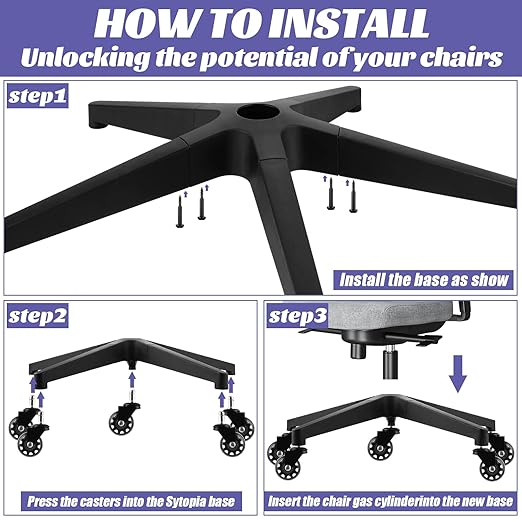 HOW TO INSTALL
Unlocking the potential of your chairs

step1

Install the base as show

step2

Press the casters into the Sytopia base

step3

Insert the chair gas cylinderinto the new base