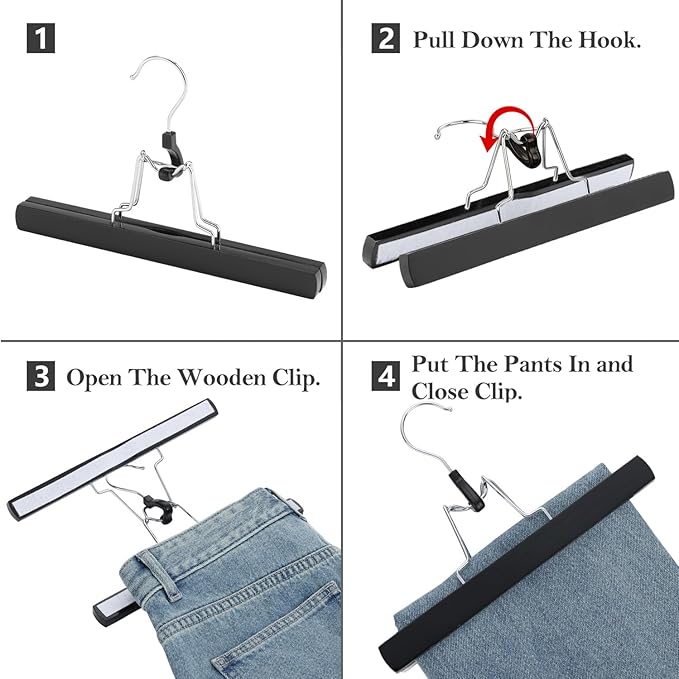 1

2 Pull Down The Hook.

3 Open The Wooden Clip.

4 Put The Pants In and Close Clip.