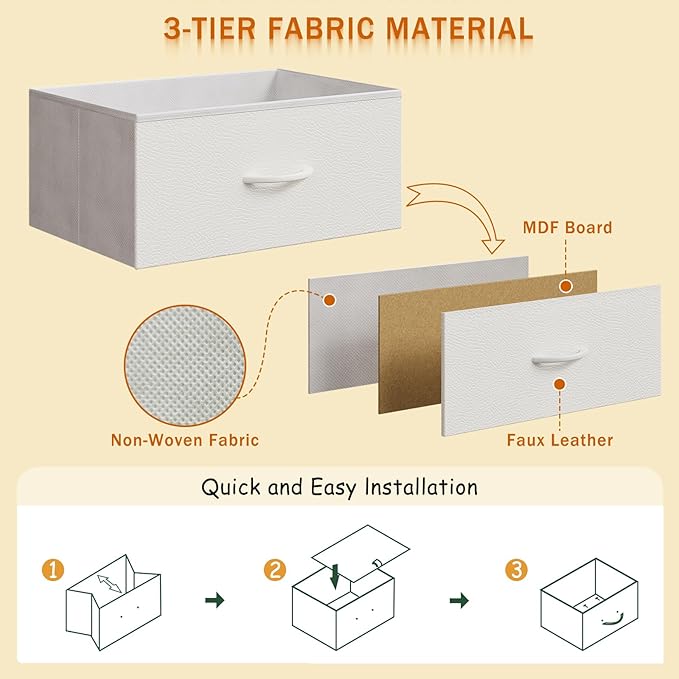 3-TIER FABRIC MATERIAL

MDF Board

Non-Woven Fabric

Faux Leather

Quick and Easy Installation

1

2

3