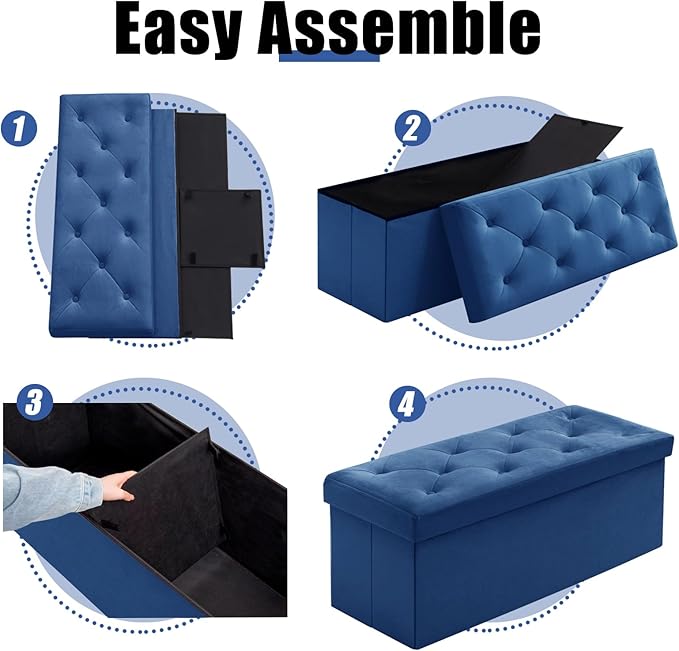 Easy Assemble

1

2

3

4