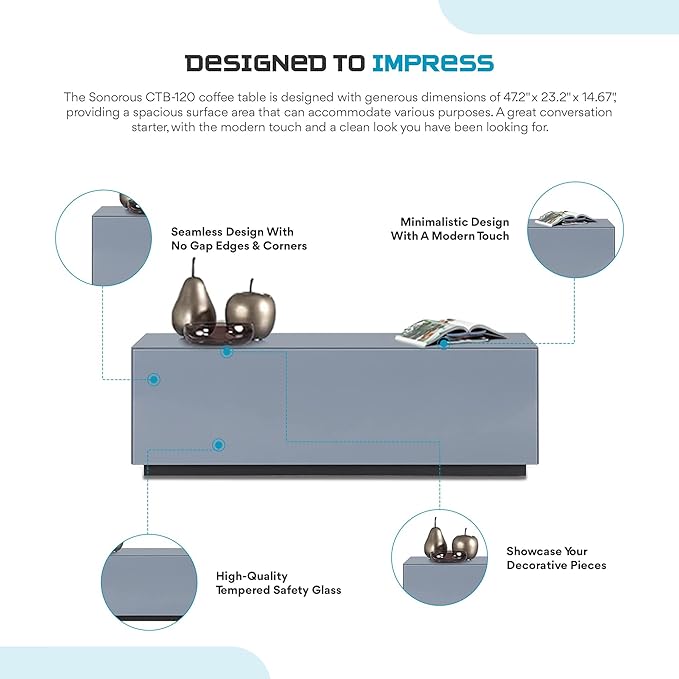 DESIGNED TO IMPRESS

The Sonorous CTB-120 coffee table is designed with generous dimensions of 47.2" x 23.2" x 14.67", providing a spacious surface area that can accommodate various purposes. A great conversation starter, with the modern touch and a clean look you have been looking for.

Seamless Design With No Gap Edges & Corners

Minimalistic Design With A Modern Touch

High-Quality Tempered Safety Glass

Showcase Your Decorative Pieces