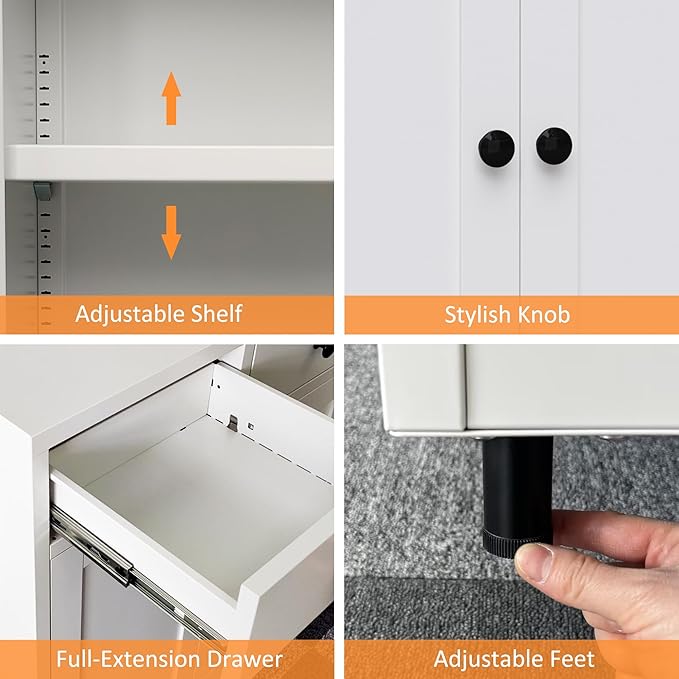 Adjustable Shelf

Stylish Knob

Full-Extension Drawer

Adjustable Feet