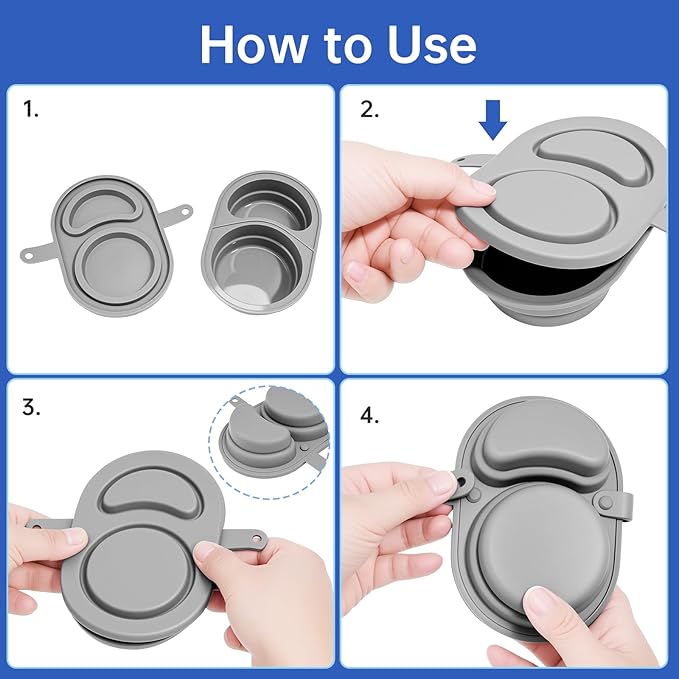 How to Use

1.

2.

3.

4.