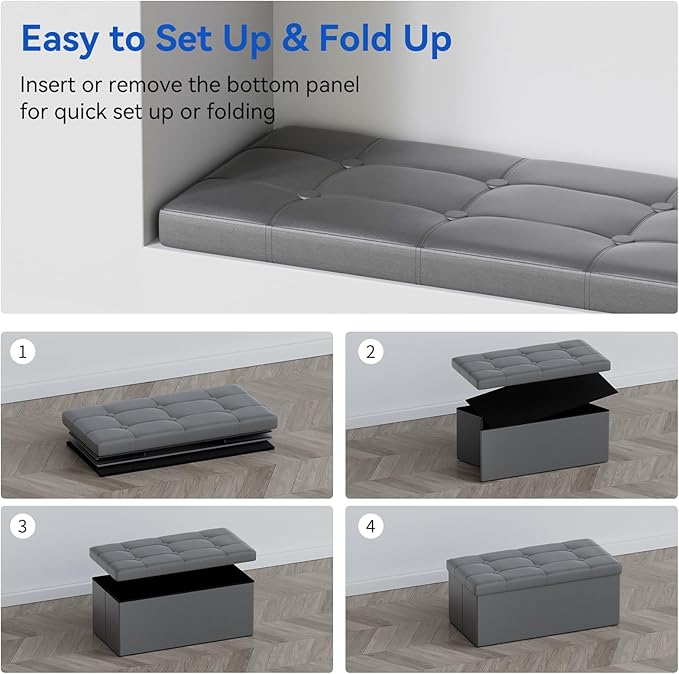 Easy to Set Up & Fold Up

Insert or remove the bottom panel for quick set up or folding

1

2

3

4