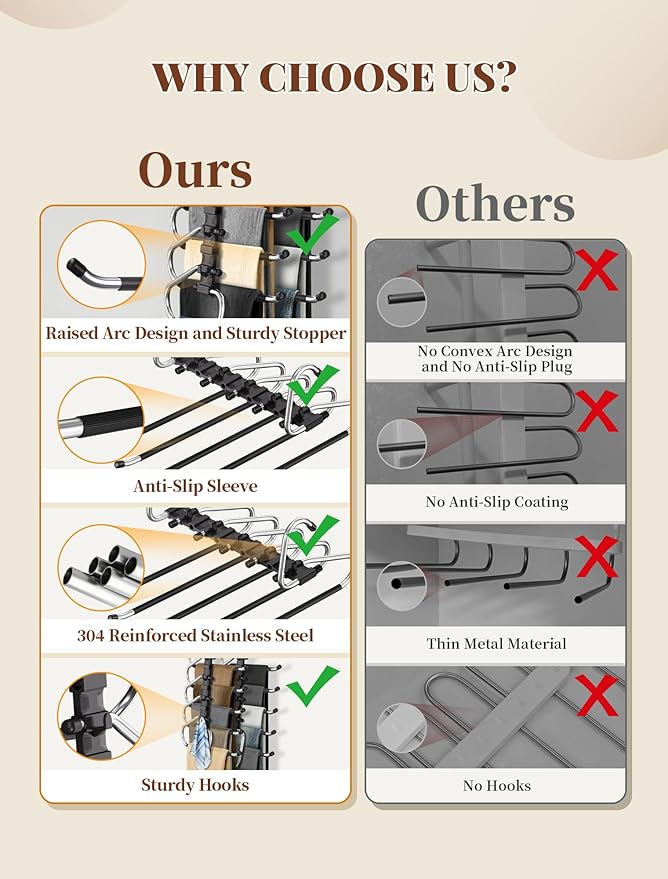 WHY CHOOSE US?

Ours

Raised Arc Design and Sturdy Stopper

Anti-Slip Sleeve

304 Reinforced Stainless Steel

Sturdy Hooks

Others

No Convex Arc Design and No Anti-Slip Plug

No Anti-Slip Coating

Thin Metal Material

No Hooks