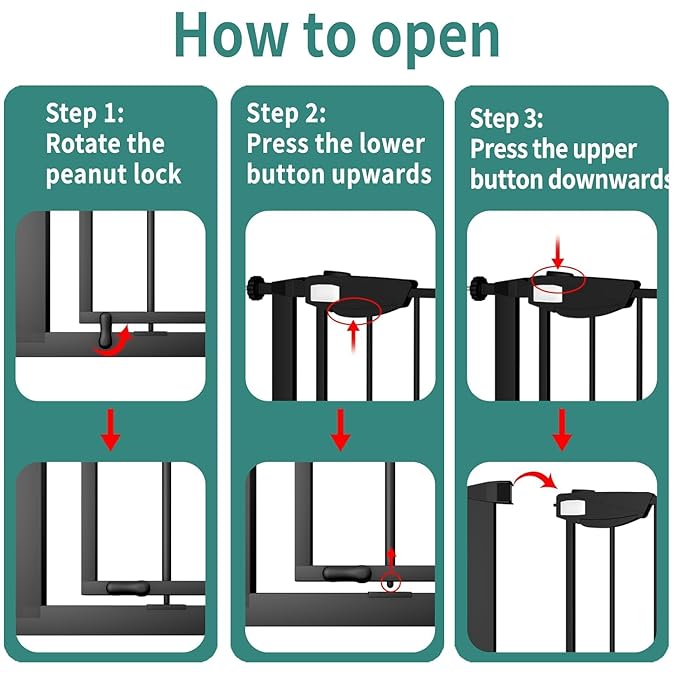 How to open

Step 1:
Rotate the peanut lock

Step 2:
Press the lower button upwards

Step 3:
Press the upper button downwards