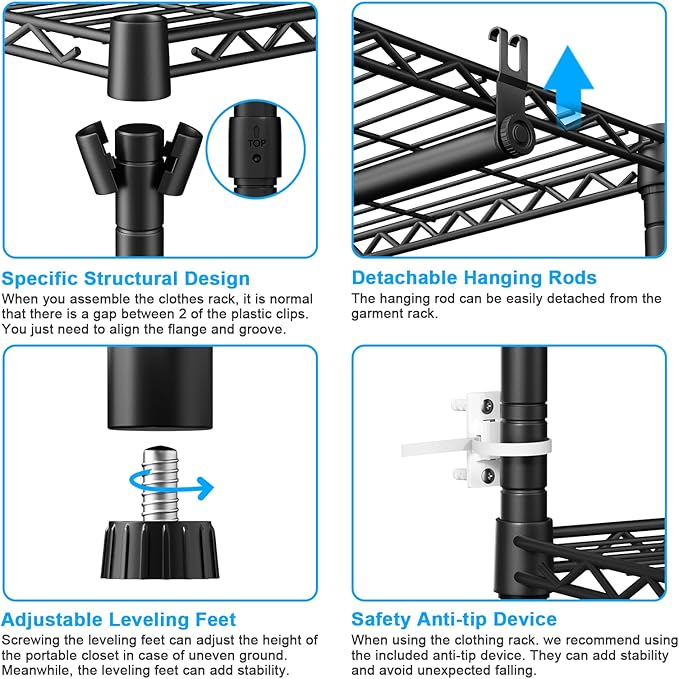 TOP

Specific Structural Design
When you assemble the clothes rack, it is normal that there is a gap between 2 of the plastic clips. You just need to align the flange and groove.

Detachable Hanging Rods
The hanging rod can be easily detached from the garment rack.

Adjustable Leveling Feet
Screwing the leveling feet can adjust the height of the portable closet in case of uneven ground. Meanwhile, the leveling feet can add stability.

Safety Anti-tip Device
When using the clothing rack. we recommend using the included anti-tip device. They can add stability and avoid unexpected falling.