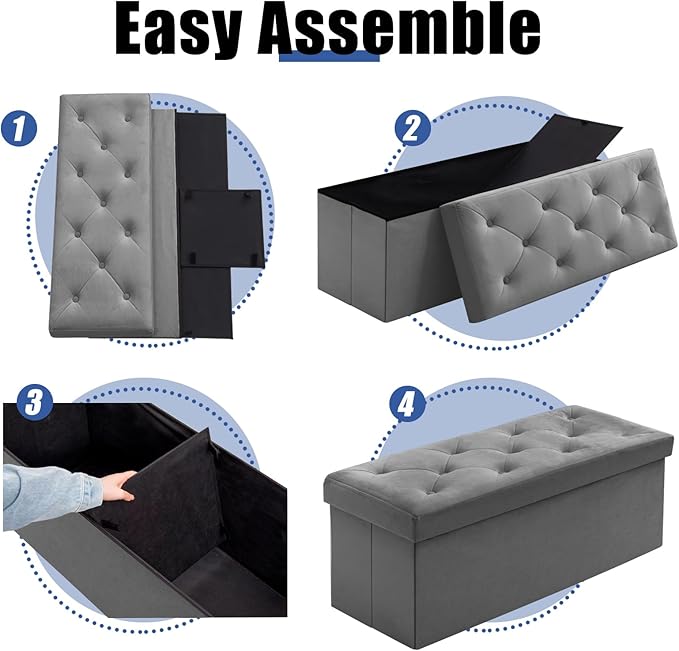 Easy Assemble

1

2

3

4